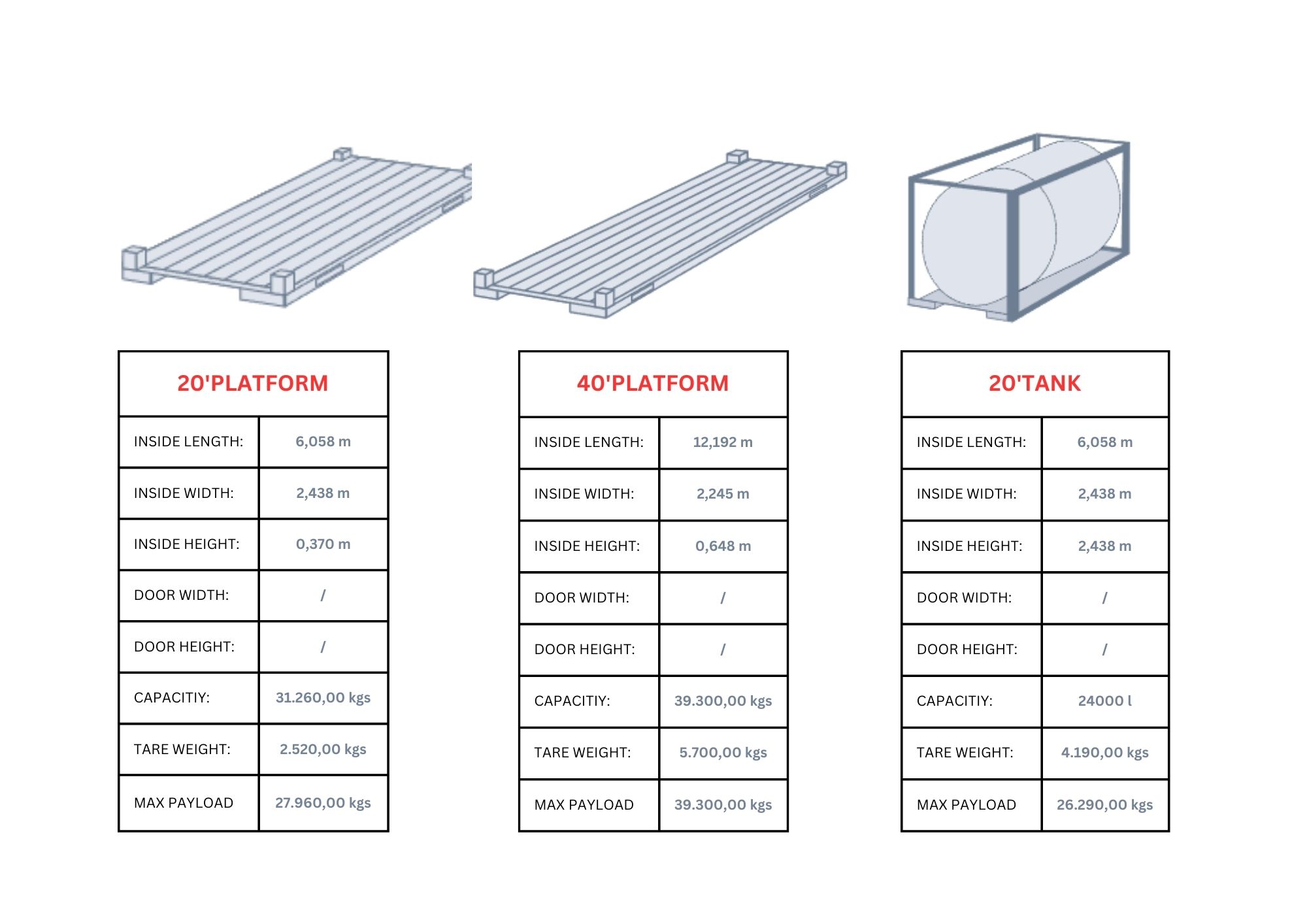 | 20'PLATFORM | |
|---|---|
| INSIDE LENGTH: | 6,058 m |
| INSIDE WIDTH: | 2,438 m |
| INSIDE HEIGHT: | 0,370 m |
| DOOR WIDTH: | / |
| DOOR HEIGHT: | / |
| CAPACITIY: | 31.260,00 kgs |
| TARE WEIGHT: | 2.520,00 kgs |
| MAX PAYLOAD | 27.960,00 kgs |

| 40'PLATFORM | |
|---|---|
| INSIDE LENGTH: | 12,192 m |
| INSIDE WIDTH: | 2,245 m |
| INSIDE HEIGHT: | 0,648 m |
| DOOR WIDTH: | / |
| DOOR HEIGHT: | / |
| CAPACITIY: | 39.300,00 kgs |
| TARE WEIGHT: | 5.700,00 kgs |
| MAX PAYLOAD | 39.300,00 kgs |

| 20'TANK | |
|---|---|
| INSIDE LENGTH: | 6,058 m |
| INSIDE WIDTH: | 2,438 m |
| INSIDE HEIGHT: | 2,438 m |
| DOOR WIDTH: | / |
| DOOR HEIGHT: | / |
| CAPACITIY: | 24000 l |
| TARE WEIGHT: | 4.190,00 kgs |
| MAX PAYLOAD | 26.290,00 kgs |